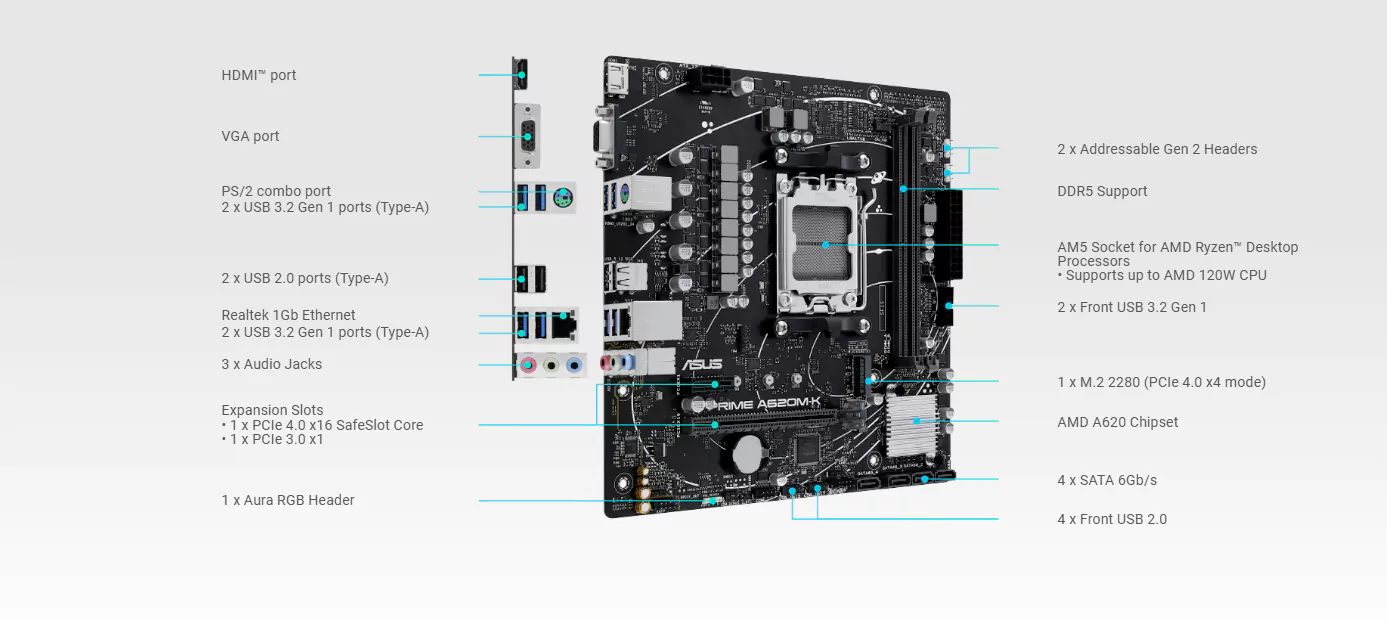 HDMI™ port

VGA port

PS/2 combo port
2 x USB 3.2 Gen 1 ports (Type-A)

2 x USB 2.0 ports (Type-A)

Realtek 1Gb Ethernet
2 x USB 3.2 Gen 1 ports (Type-A)

3 x Audio Jacks

Expansion Slots
• 1 x PCIe 4.0 x16 SafeSlot Core
• 1 x PCIe 3.0 x1

1 x Aura RGB Header

ASUS
PRIME A620M-K

2 x Addressable Gen 2 Headers

DDR5 Support

AM5 Socket for AMD Ryzen™ Desktop Processors
• Supports up to AMD 120W CPU

2 x Front USB 3.2 Gen 1

1 x M.2 2280 (PCIe 4.0 x4 mode)

AMD A620 Chipset

4 x SATA 6Gb/s

4 x Front USB 2.0